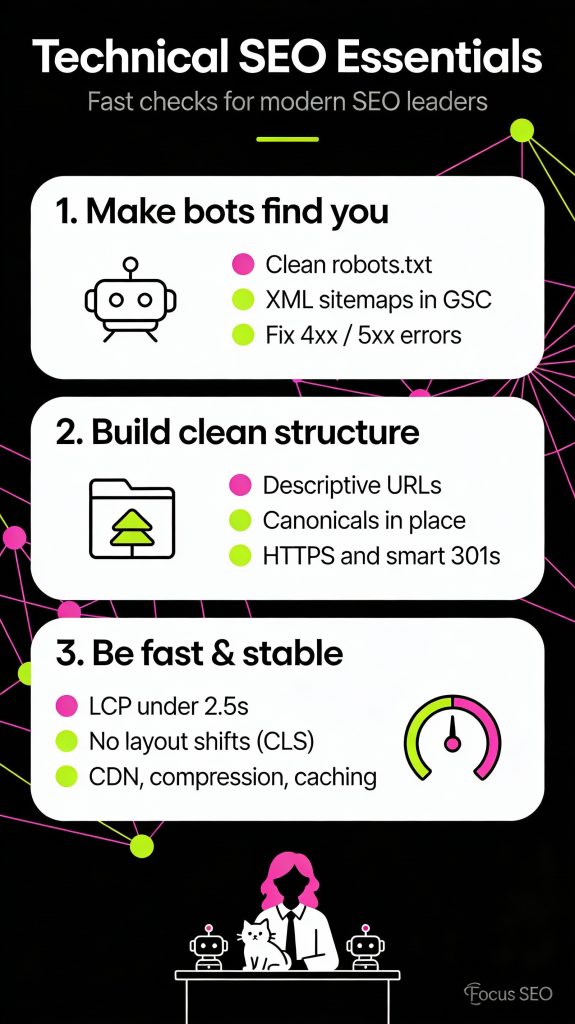 Technical SEO Essentials

Fast checks for modern SEO leaders

1. Make bots find you

Clean robots.txt
XML sitemaps in GSC
Fix 4xx / 5xx errors

2. Build clean structure

Descriptive URLs
Canonicals in place
HTTPS and smart 301s

3. Be fast & stable

LCP under 2.5s
No layout shifts (CLS)
CDN, compression, caching

Focus SEO